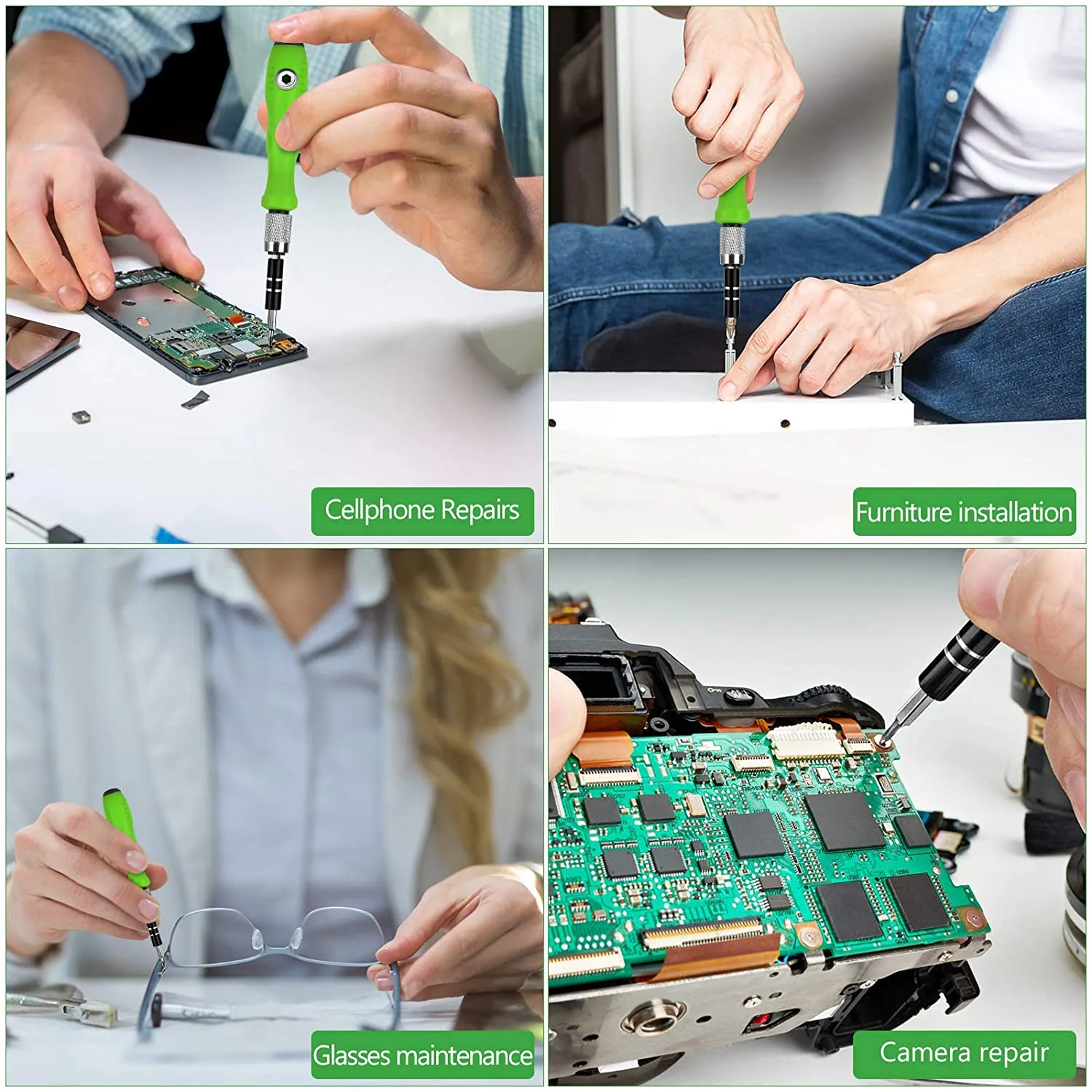 Cellphone Repairs

Furniture installation

Glasses maintenance

Camera repair